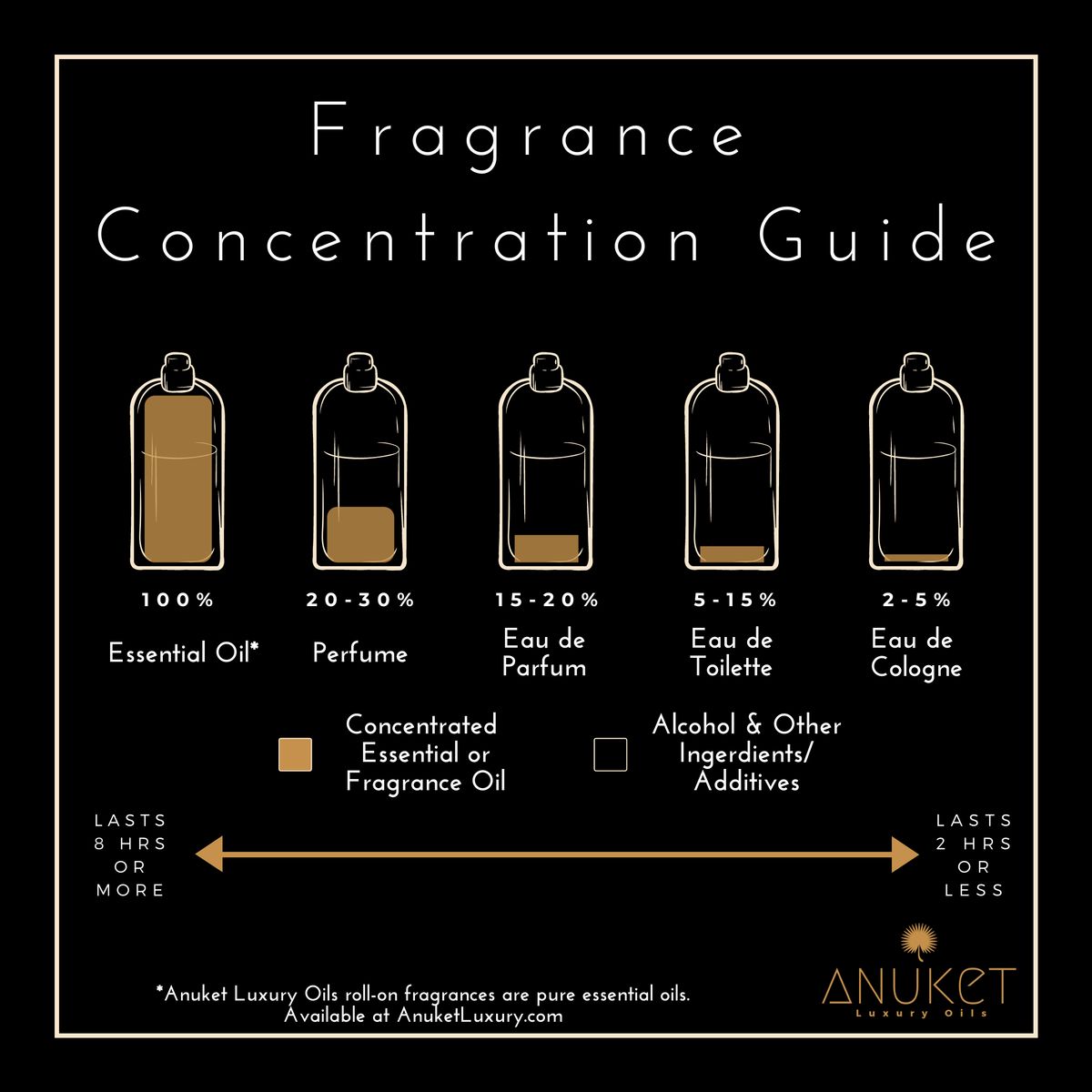 Fragrance Concentration Guide

100%
Essential Oil*

20-30%
Perfume

15-20%
Eau de Parfum

5-15%
Eau de Toilette

2-5%
Eau de Cologne

Concentrated Essential or Fragrance Oil

Alcohol & Other Ingerdients/ Additives

LASTS 8 HRS OR MORE

LASTS 2 HRS OR LESS

*Anuket Luxury Oils roll-on fragrances are pure essential oils. Available at AnuketLuxury.com

ANUKET
Luxury Oils